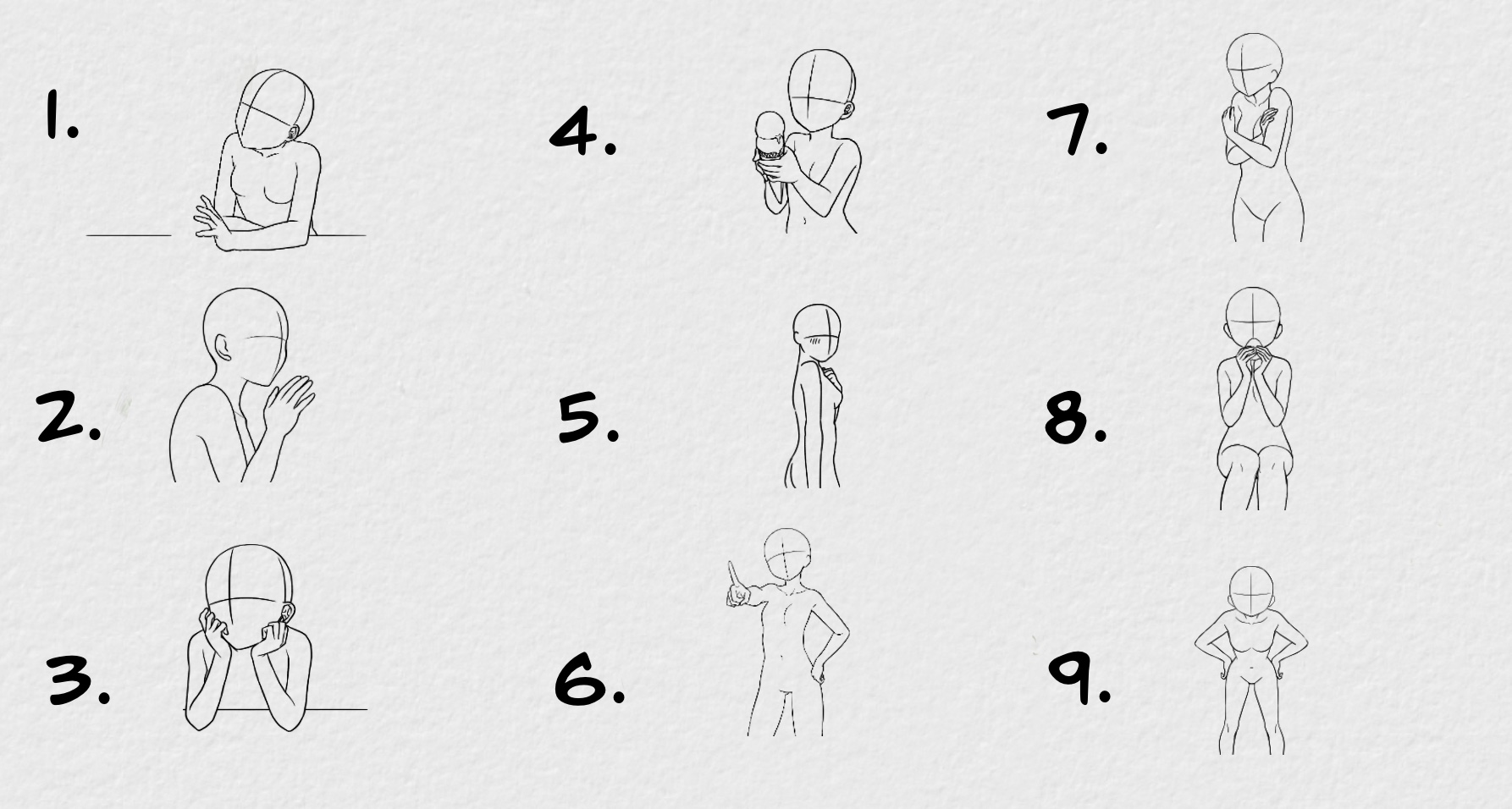 1.

2.

3.

4.

5.

6.

7.

8.

9.